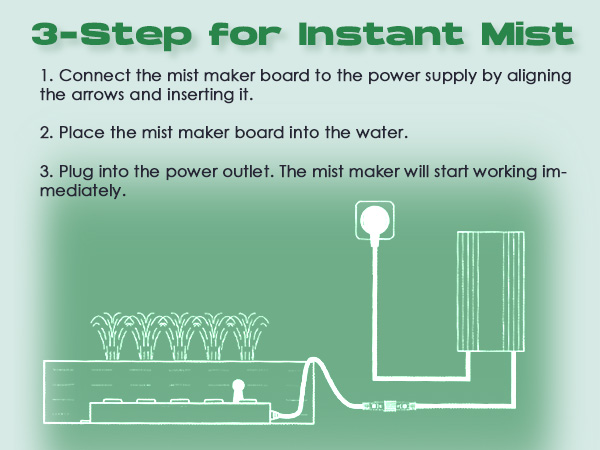 3-Step for Instant Mist

1. Connect the mist maker board to the power supply by aligning the arrows and inserting it.

2. Place the mist maker board into the water.

3. Plug into the power outlet. The mist maker will start working immediately.