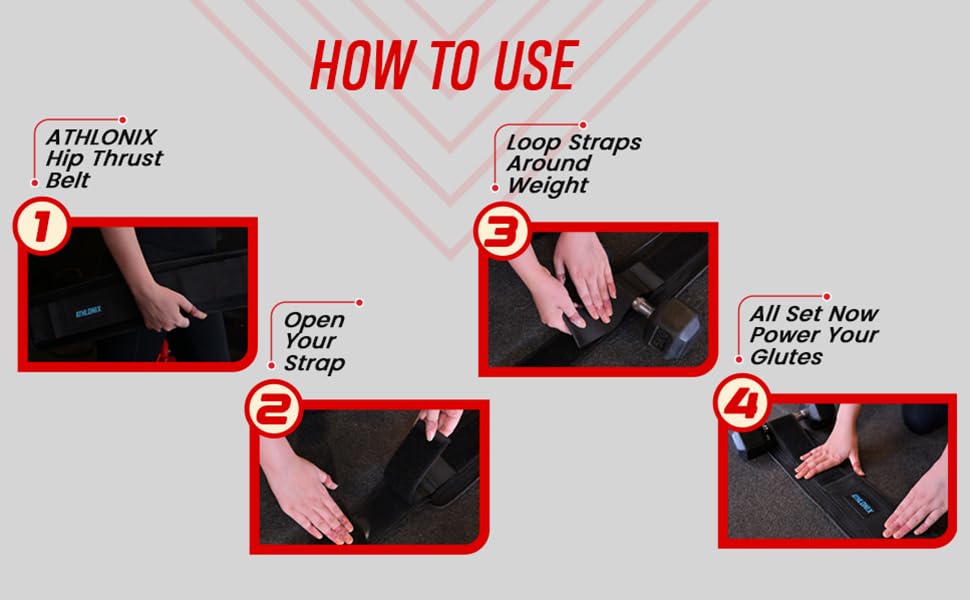 HOW TO USE

ATHLONIX Hip Thrust Belt

1

ATHLONIX

Open Your Strap

2

Loop Straps Around Weight

3

All Set Now Power Your Glutes

4

ATHLONIX