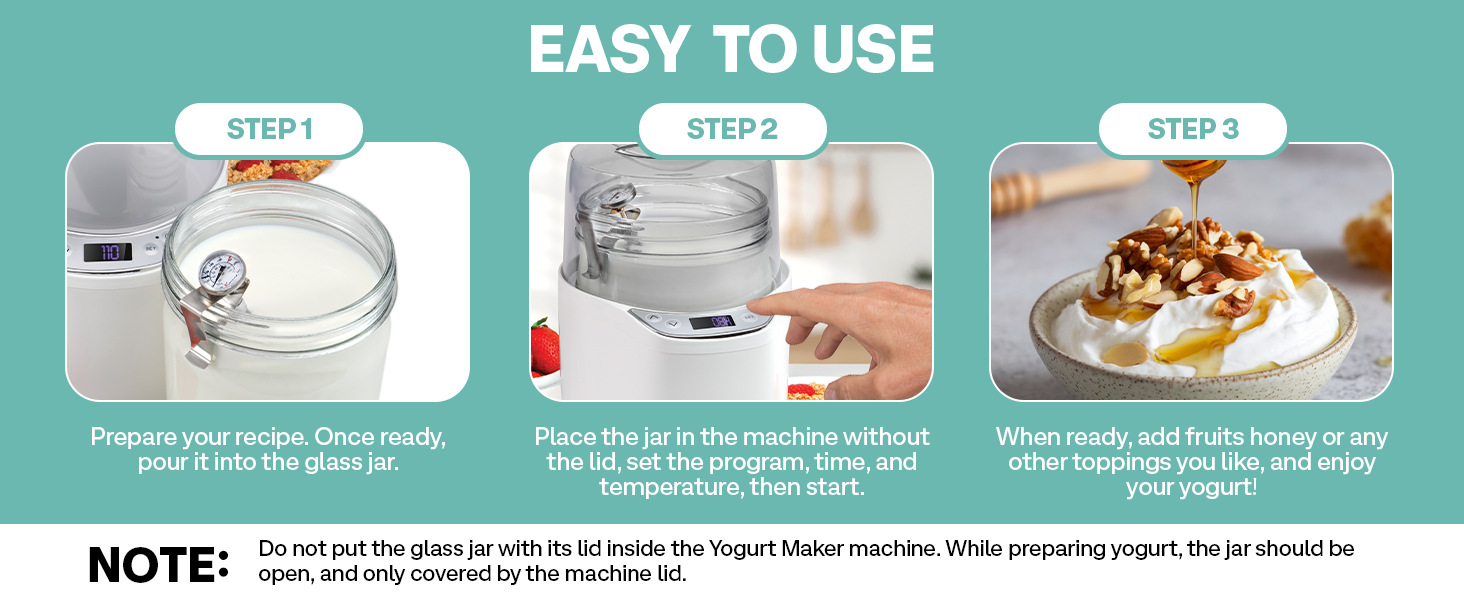 EASY TO USE

STEP 1

110

Prepare your recipe. Once ready, pour it into the glass jar.

STEP 2

Place the jar in the machine without the lid, set the program, time, and temperature, then start.

STEP 3

When ready, add fruits honey or any other toppings you like, and enjoy your yogurt!

NOTE: Do not put the glass jar with its lid inside the Yogurt Maker machine. While preparing yogurt, the jar should be open, and only covered by the machine lid.