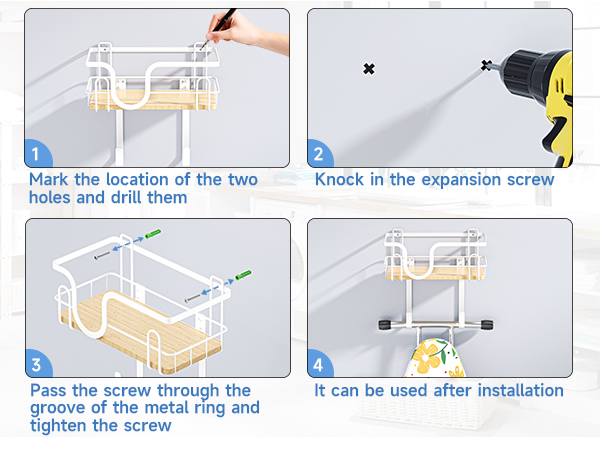 1

Mark the location of the two holes and drill them

2

Knock in the expansion screw

3

Pass the screw through the groove of the metal ring and tighten the screw

4

It can be used after installation