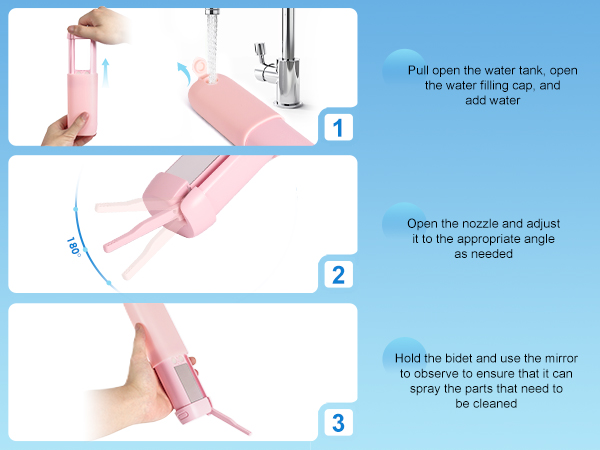 1

Pull open the water tank, open the water filling cap, and add water

180°

2

Open the nozzle and adjust it to the appropriate angle as needed

3

Hold the bidet and use the mirror to observe to ensure that it can spray the parts that need to be cleaned