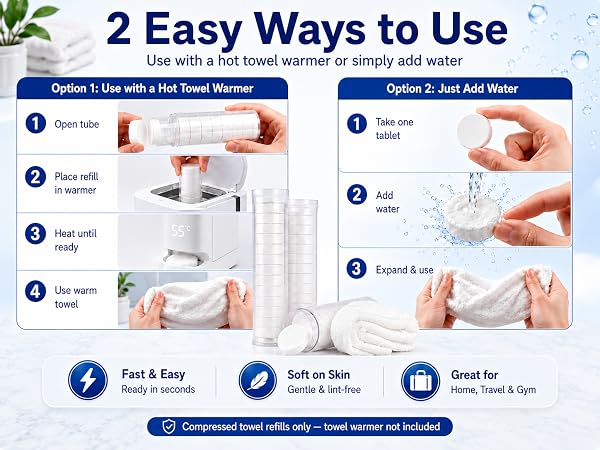 2 Easy Ways to Use
Use with a hot towel warmer or simply add water

Option 1: Use with a Hot Towel Warmer
1 Open tube
2 Place refill in warmer
3 Heat until ready
55°C
4 Use warm towel

Option 2: Just Add Water
1 Take one tablet
2 Add water
3 Expand & use

Fast & Easy
Ready in seconds

Soft on Skin
Gentle & lint-free

Great for
Home, Travel & Gym

Compressed towel refills only — towel warmer not included