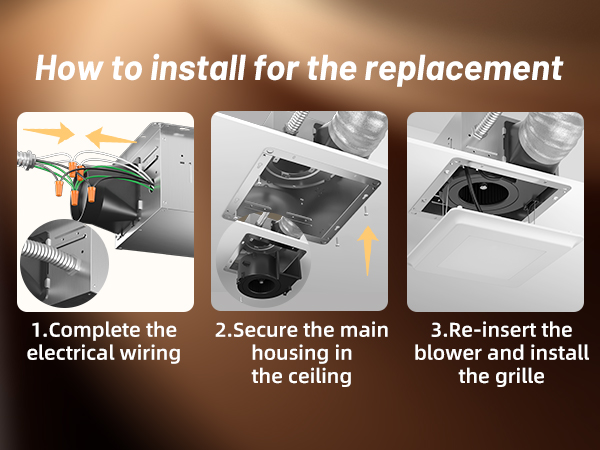 How to install for the replacement

1.Complete the electrical wiring

2.Secure the main housing in the ceiling

3.Re-insert the blower and install the grille