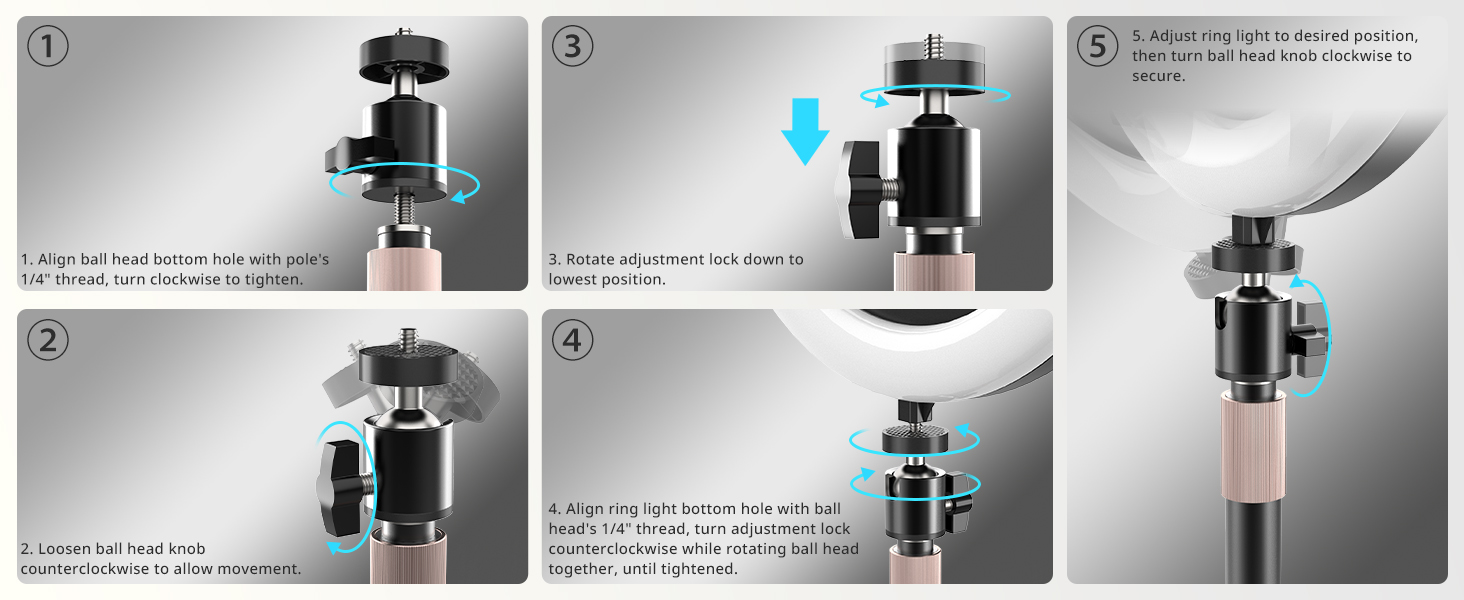 1

1. Align ball head bottom hole with pole's 1/4" thread, turn clockwise to tighten.

2

2. Loosen ball head knob counterclockwise to allow movement.

3

3. Rotate adjustment lock down to lowest position.

4

4. Align ring light bottom hole with ball head's 1/4" thread, turn adjustment lock counterclockwise while rotating ball head together, until tightened.

5

5. Adjust ring light to desired position, then turn ball head knob clockwise to secure.