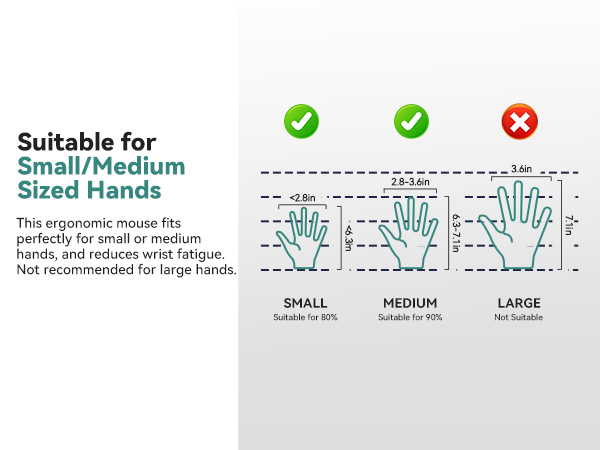 Suitable for
Small/Medium
Sized Hands

This ergonomic mouse fits perfectly for small or medium hands, and reduces wrist fatigue. Not recommended for large hands.

<2.8in
<6.3in
2.8-3.6in
6.3-7.1in
3.6in
7.1in

SMALL
Suitable for 80%

MEDIUM
Suitable for 90%

LARGE
Not Suitable