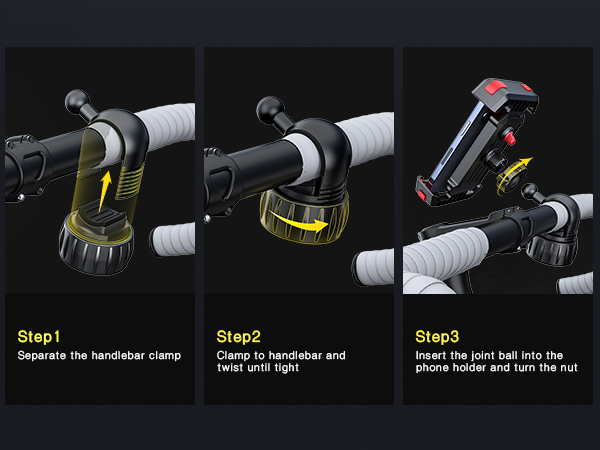 Step1
Separate the handlebar clamp

Step2
Clamp to handlebar and twist until tight

Step3
Insert the joint ball into the phone holder and turn the nut