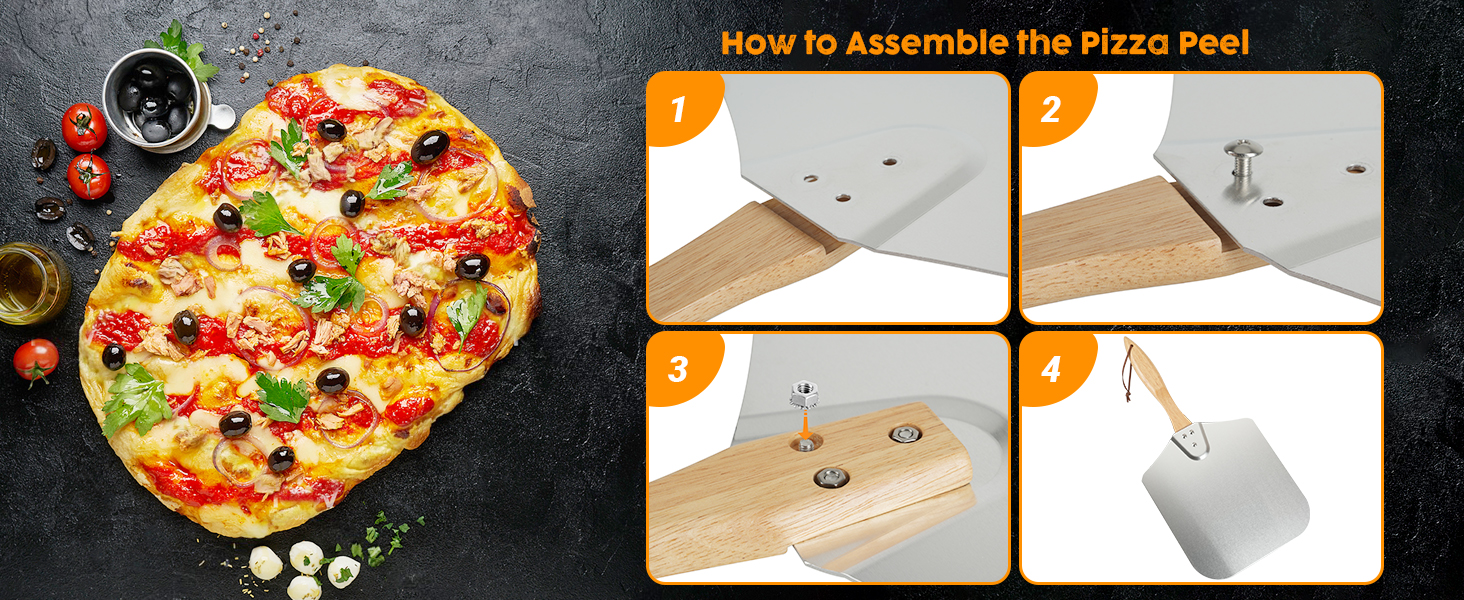 How to Assemble the Pizza Peel

1

2

3

4