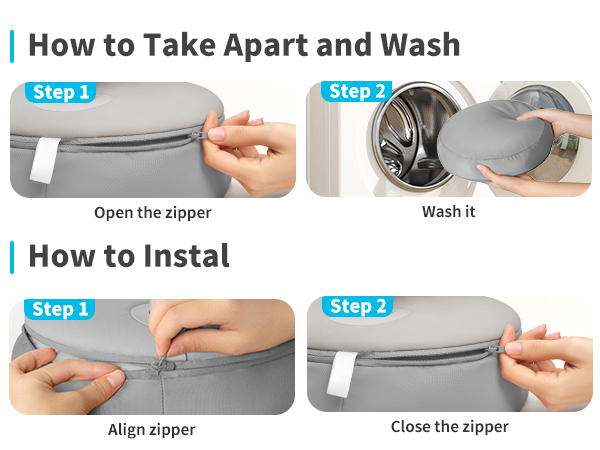 How to Take Apart and Wash

Step 1

Open the zipper

Step 2

Wash it

How to Instal

Step 1

Align zipper

Step 2

Close the zipper