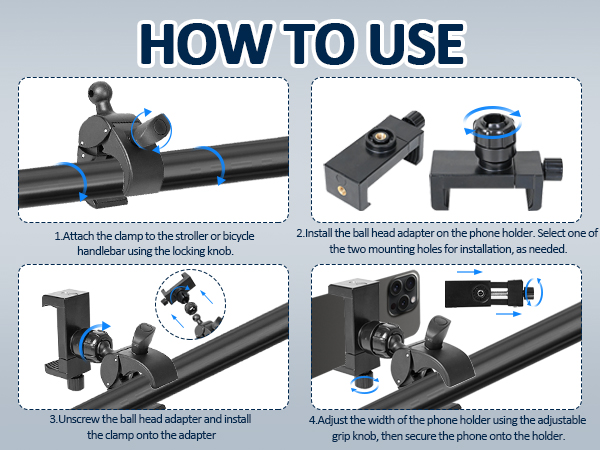 HOW TO USE

1.Attach the clamp to the stroller or bicycle handlebar using the locking knob.

2.Install the ball head adapter on the phone holder. Select one of the two mounting holes for installation, as needed.

3.Unscrew the ball head adapter and install the clamp onto the adapter

4.Adjust the width of the phone holder using the adjustable grip knob, then secure the phone onto the holder.