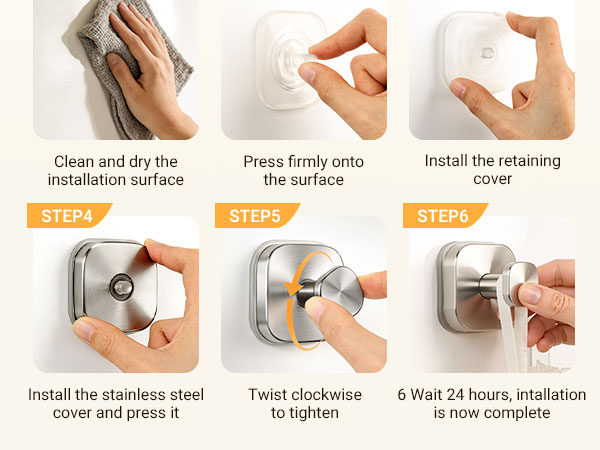 Clean and dry the installation surface

Press firmly onto the surface

Install the retaining cover

STEP4

Install the stainless steel cover and press it

STEP5

Twist clockwise to tighten

STEP6

6 Wait 24 hours, intallation is now complete