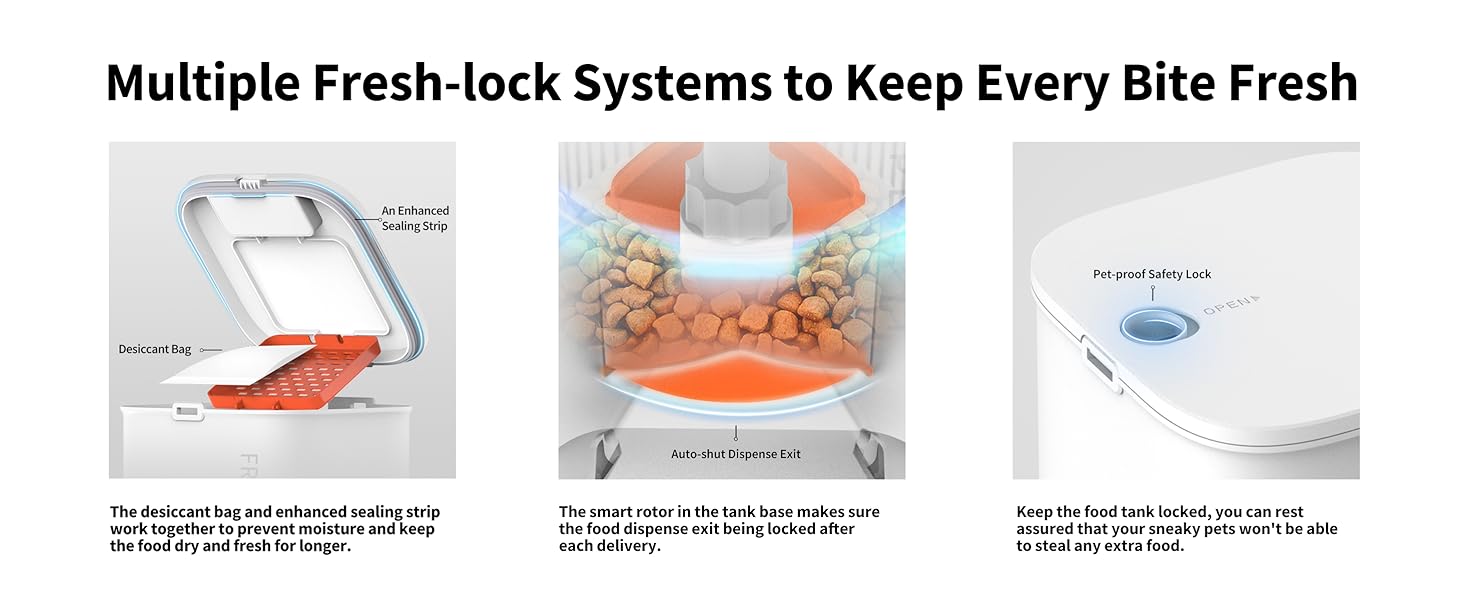 Multiple Fresh-lock Systems to Keep Every Bite Fresh

An Enhanced Sealing Strip

Desiccant Bag

FR

The desiccant bag and enhanced sealing strip work together to prevent moisture and keep the food dry and fresh for longer.

Auto-shut Dispense Exit

The smart rotor in the tank base makes sure the food dispense exit being locked after each delivery.

Pet-proof Safety Lock

OPEN

Keep the food tank locked, you can rest assured that your sneaky pets won't be able to steal any extra food.