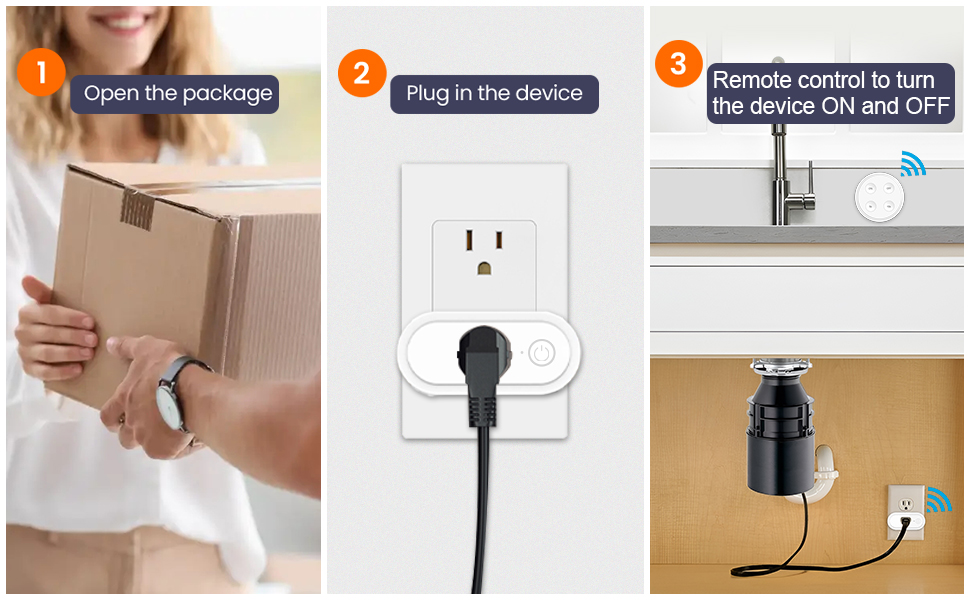 1
Open the package

2
Plug in the device

3
Remote control to turn the device ON and OFF