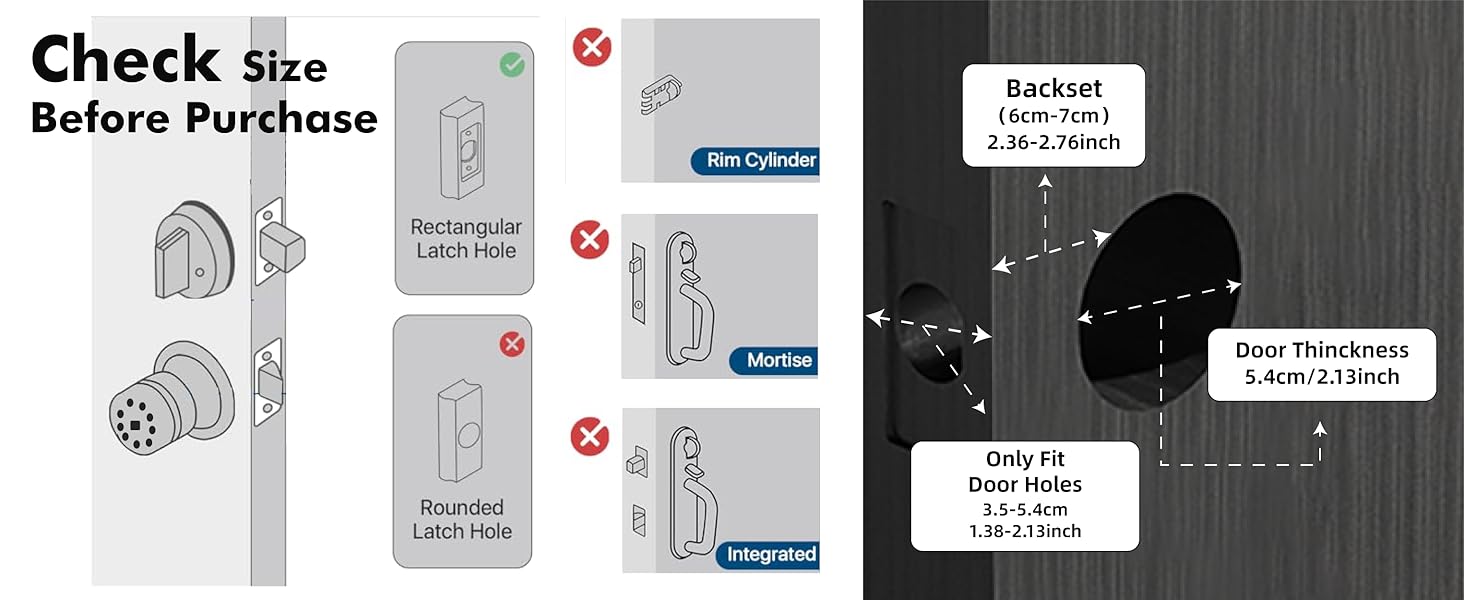 Check Size
Before Purchase

Rectangular Latch Hole

Rounded Latch Hole

Rim Cylinder

Mortise

Integrated

Backset
（6cm-7cm）
2.36-2.76inch

Door Thinckness
5.4cm/2.13inch

Only Fit
Door Holes
3.5-5.4cm
1.38-2.13inch