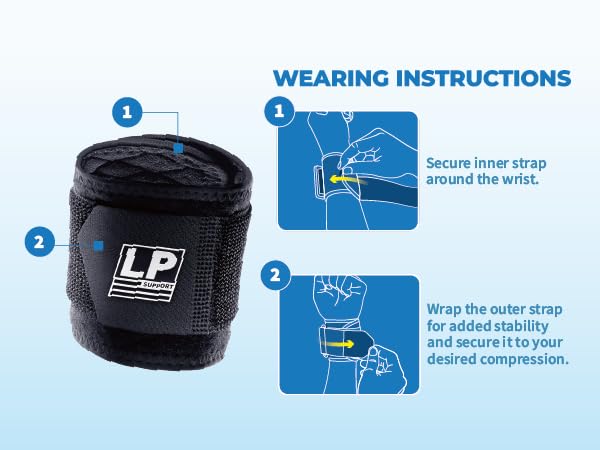 WEARING INSTRUCTIONS

1

2

LP
SUPPORT

1

Secure inner strap around the wrist.

2

Wrap the outer strap for added stability and secure it to your desired compression.