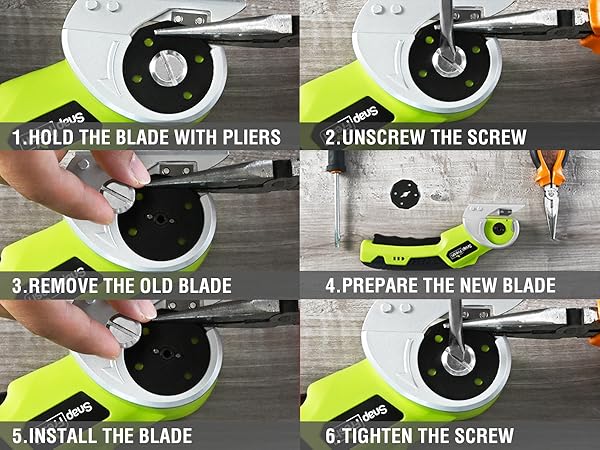 1.HOLD THE BLADE WITH PLIERS

2.UNSCREW THE SCREW

3.REMOVE THE OLD BLADE

4.PREPARE THE NEW BLADE

5.INSTALL THE BLADE

6.TIGHTEN THE SCREW