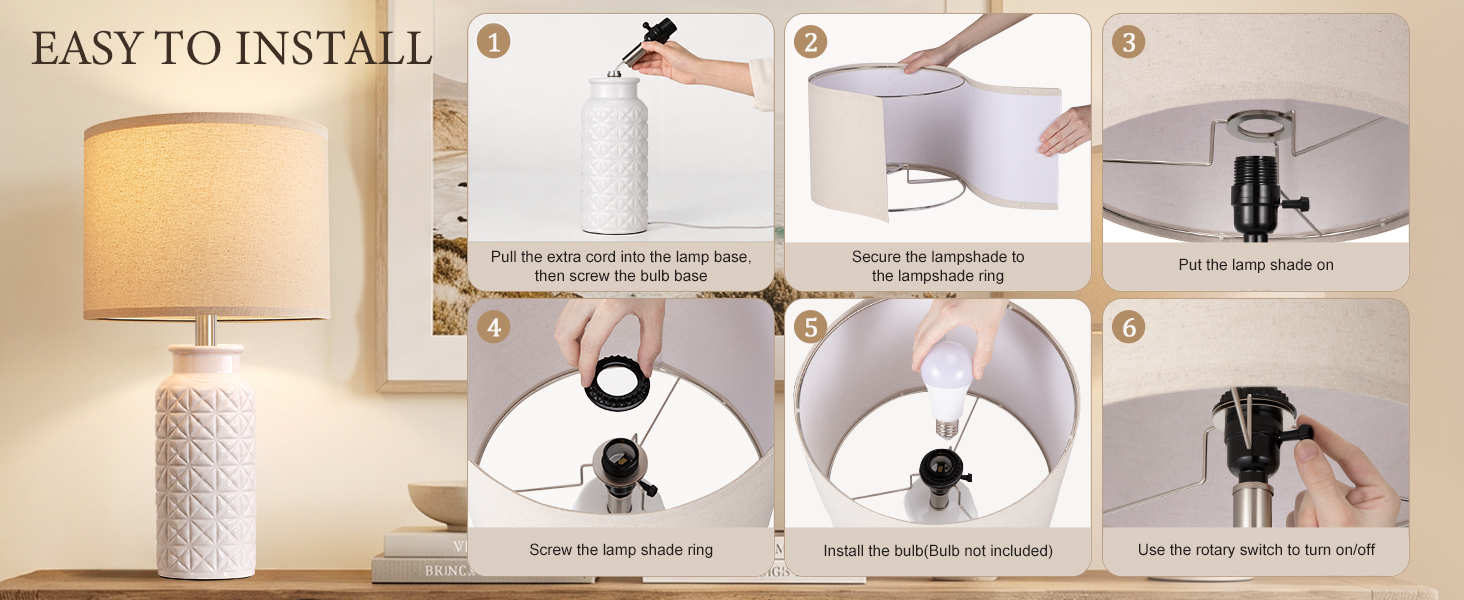 EASY TO INSTALL

1
Pull the extra cord into the lamp base, then screw the bulb base

2
Secure the lampshade to the lampshade ring

3
Put the lamp shade on

4
Screw the lamp shade ring

5
Install the bulb(Bulb not included)

6
Use the rotary switch to turn on/off