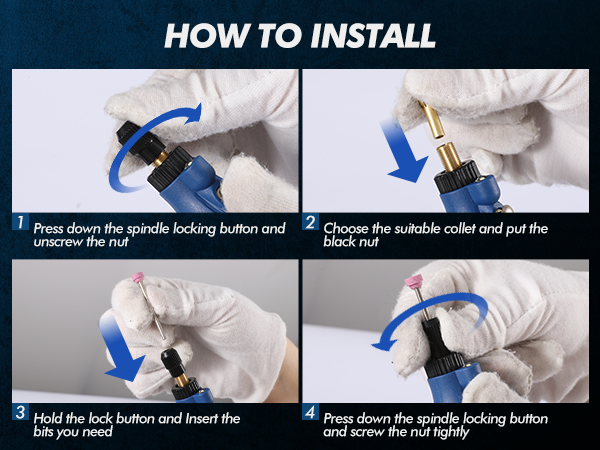 HOW TO INSTALL

1 Press down the spindle locking button and unscrew the nut

2 Choose the suitable collet and put the black nut

3 Hold the lock button and Insert the bits you need

4 Press down the spindle locking button and screw the nut tightly