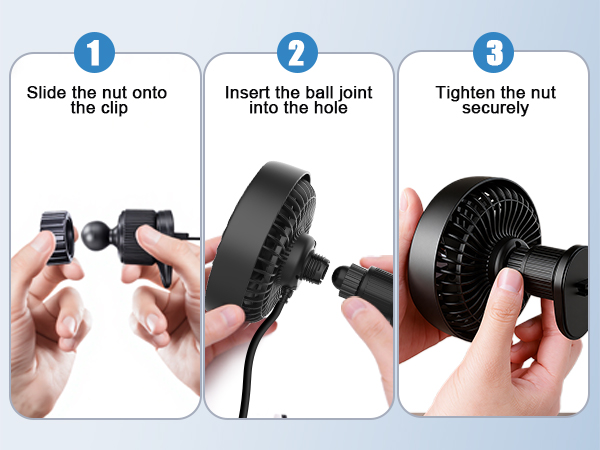 1
Slide the nut onto the clip

2
Insert the ball joint into the hole

3
Tighten the nut securely