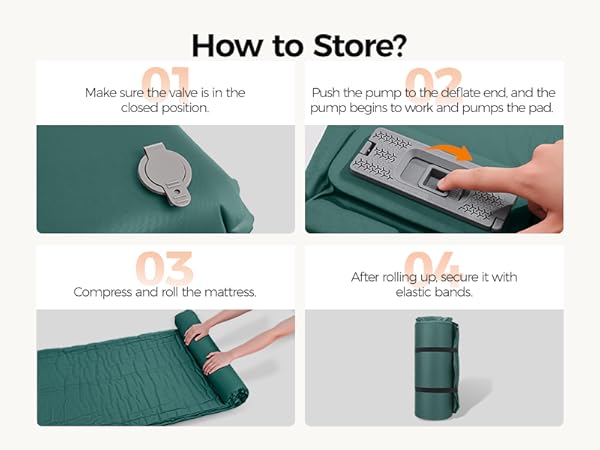 How to Store?

01
Make sure the valve is in the closed position.

02
Push the pump to the deflate end, and the pump begins to work and pumps the pad.

03
Compress and roll the mattress.

04
After rolling up, secure it with elastic bands.