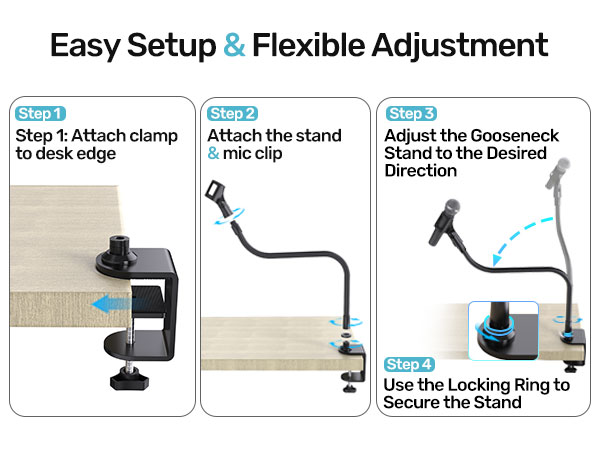 Easy Setup & Flexible Adjustment

Step 1

Step 1: Attach clamp to desk edge

Step 2

Attach the stand & mic clip

Step 3

Adjust the Gooseneck Stand to the Desired Direction

Step 4

Use the Locking Ring to Secure the Stand