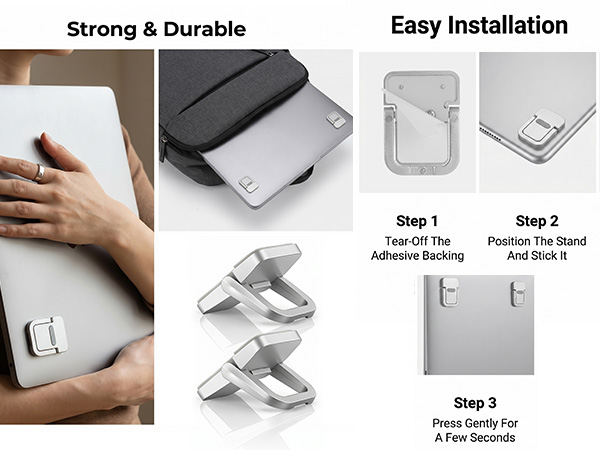 Strong & Durable

Easy Installation

Step 1
Tear-Off The Adhesive Backing

Step 2
Position The Stand And Stick It

Step 3
Press Gently For A Few Seconds