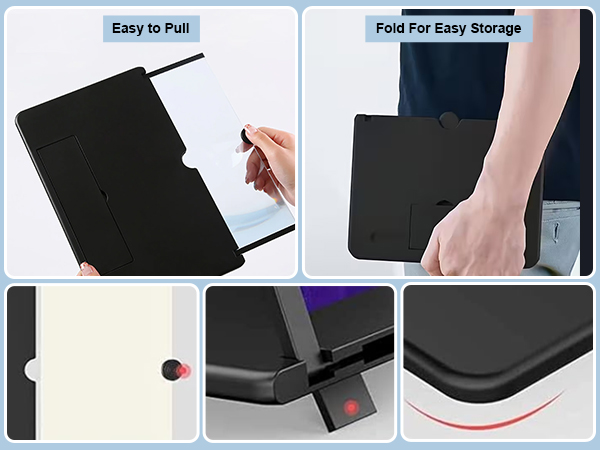 Easy to Pull

Fold For Easy Storage