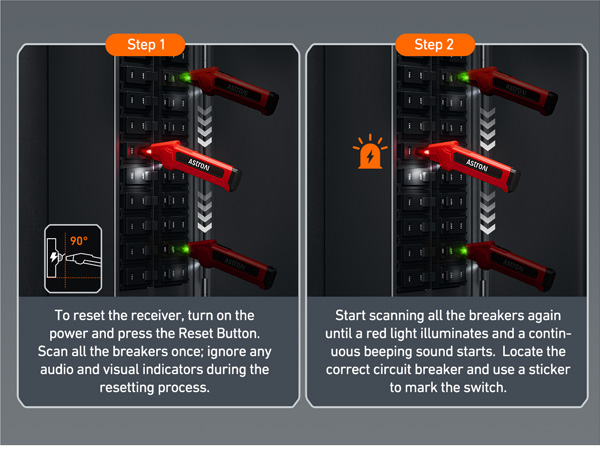 Step 1

ASTROAI

ASTROAI

ASTROAI

90°

To reset the receiver, turn on the power and press the Reset Button. Scan all the breakers once; ignore any audio and visual indicators during the resetting process.

Step 2

ASTROAI

ASTROAI

ASTROAI

Start scanning all the breakers again until a red light illuminates and a continuous beeping sound starts. Locate the correct circuit breaker and use a sticker to mark the switch.