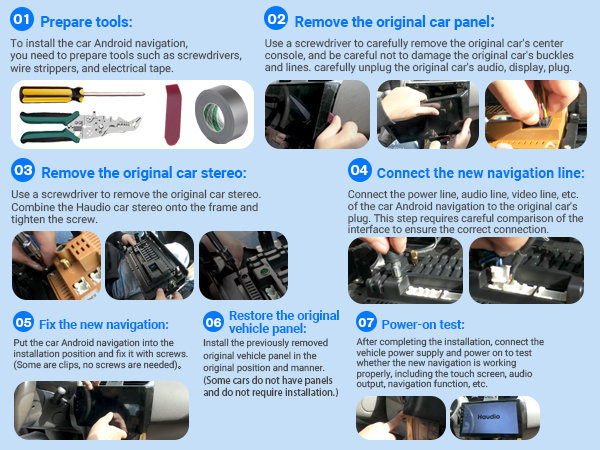 01 Prepare tools:

To install the car Android navigation, you need to prepare tools such as screwdrivers, wire strippers, and electrical tape.

02 Remove the original car panel:

Use a screwdriver to carefully remove the original car's center console, and be careful not to damage the original car's buckles and lines. carefully unplug the original car's audio, display, plug.

03 Remove the original car stereo:

Use a screwdriver to remove the original car stereo. Combine the Haudio car stereo onto the frame and tighten the screw.

04 Connect the new navigation line:

Connect the power line, audio line, video line, etc. of the car Android navigation to the original car's plug. This step requires careful comparison of the interface to ensure the correct connection.

05 Fix the new navigation:

Put the car Android navigation into the installation position and fix it with screws. (Some are clips, no screws are needed)。

06 Restore the original vehicle panel:

Install the previously removed original vehicle panel in the original position and manner. (Some cars do not have panels and do not require installation.)

07 Power-on test:

After completing the installation, connect the vehicle power supply and power on to test whether the new navigation is working properly, including the touch screen, audio output, navigation function, etc.

Haudio