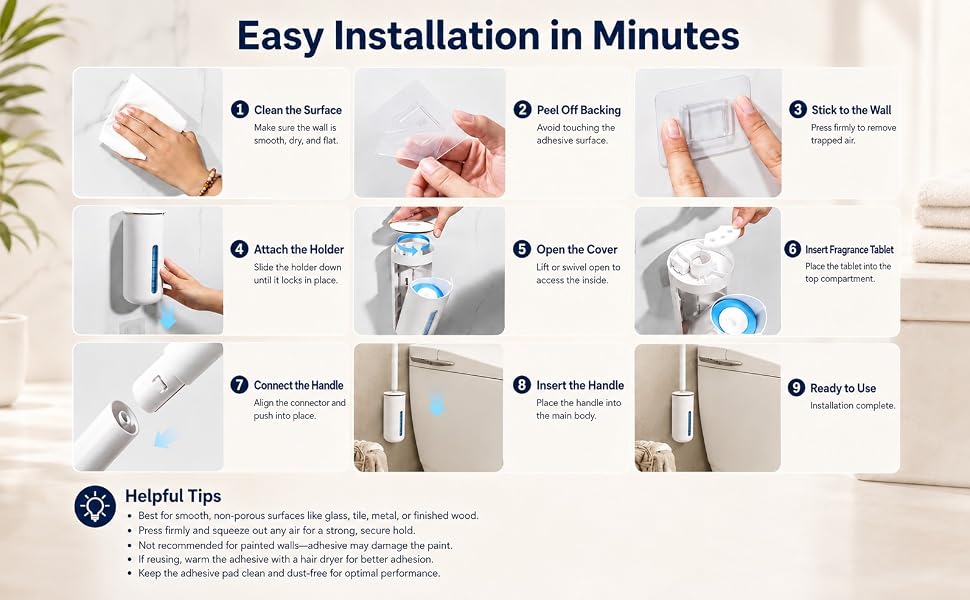 Easy Installation in Minutes

1 Clean the Surface
Make sure the wall is smooth, dry, and flat.

2 Peel Off Backing
Avoid touching the adhesive surface.

3 Stick to the Wall
Press firmly to remove trapped air.

4 Attach the Holder
Slide the holder down until it locks in place.

5 Open the Cover
Lift or swivel open to access the inside.

6 Insert Fragrance Tablet
Place the tablet into the top compartment.

7 Connect the Handle
Align the connector and push into place.

8 Insert the Handle
Place the handle into the main body.

9 Ready to Use
Installation complete.

Helpful Tips
• Best for smooth, non-porous surfaces like glass, tile, metal, or finished wood.
• Press firmly and squeeze out any air for a strong, secure hold.
• Not recommended for painted walls—adhesive may damage the paint.
• If reusing, warm the adhesive with a hair dryer for better adhesion.
• Keep the adhesive pad clean and dust-free for optimal performance.