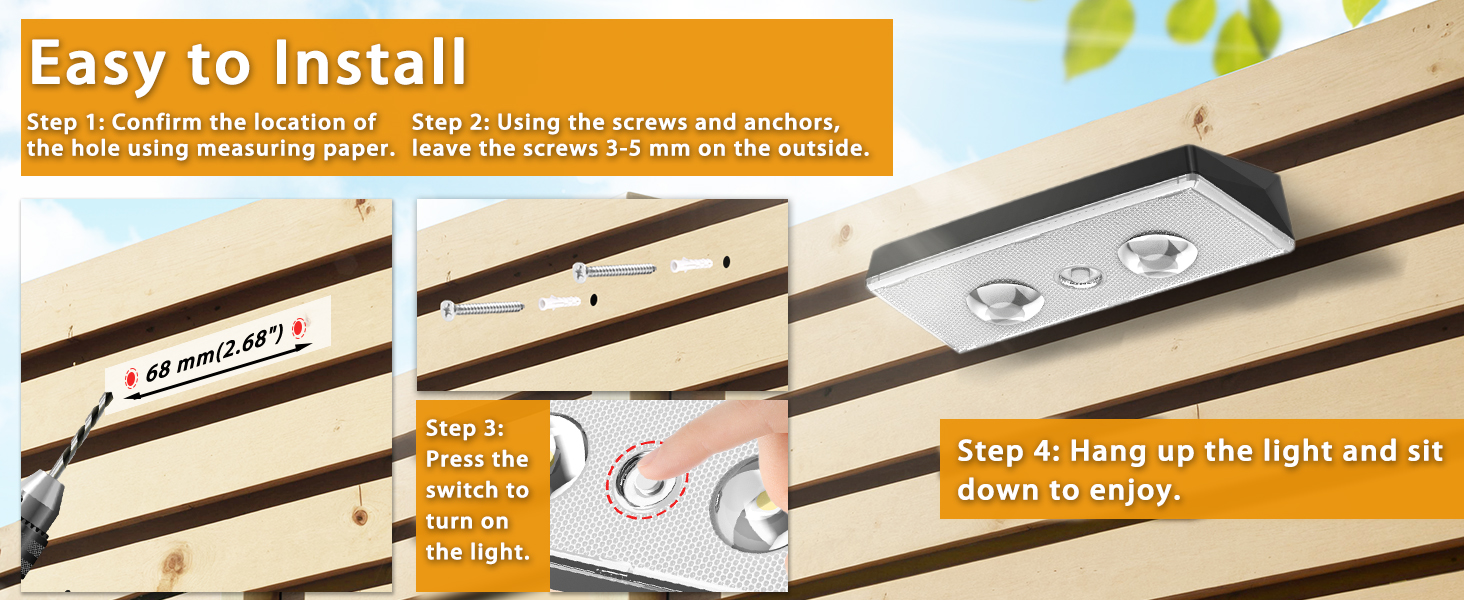 Easy to Install

Step 1: Confirm the location of the hole using measuring paper.

Step 2: Using the screws and anchors, leave the screws 3-5 mm on the outside.

68 mm(2.68")

Step 3: Press the switch to turn on the light.

Step 4: Hang up the light and sit down to enjoy.