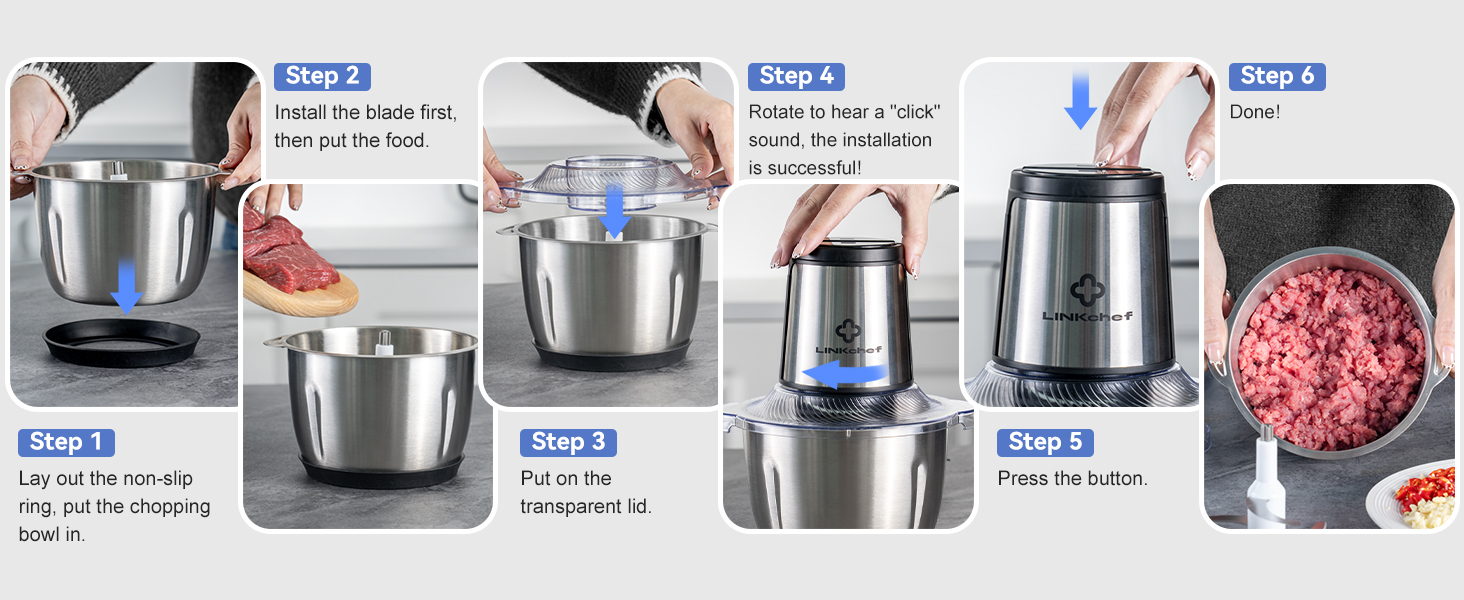 Step 1
Lay out the non-slip ring, put the chopping bowl in.

Step 2
Install the blade first, then put the food.

Step 3
Put on the transparent lid.

Step 4
Rotate to hear a "click" sound, the installation is successful!

LINKchef

Step 5
Press the button.

LINKchef

Step 6
Done!