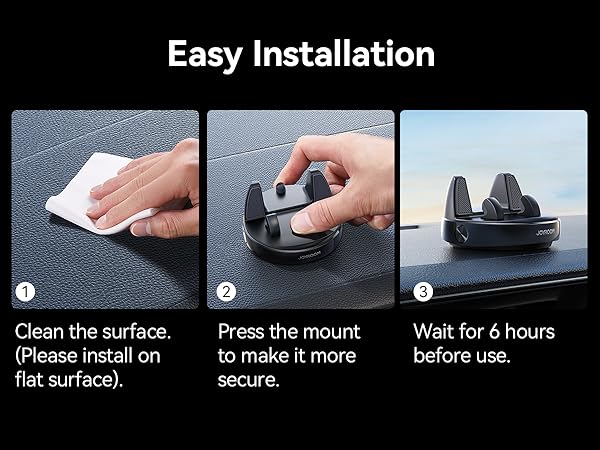 Easy Installation

1

Clean the surface. (Please install on flat surface).

JOYROOM

2

Press the mount to make it more secure.

JOYROOM

3

Wait for 6 hours before use.