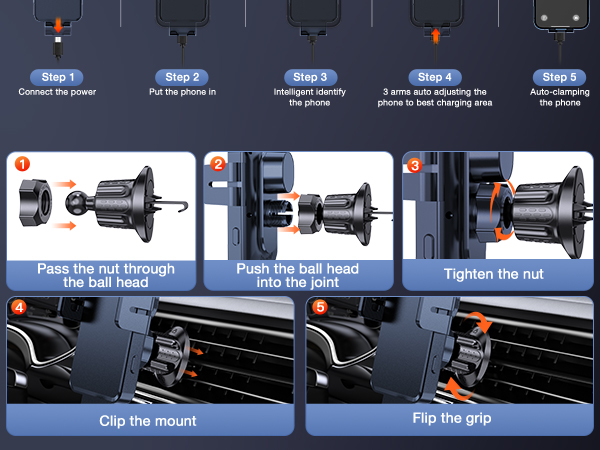 Step 1
Connect the power

Step 2
Put the phone in

Step 3
Intelligent identify the phone

Step 4
3 arms auto adjusting the phone to best charging area

Step 5
Auto-clamping the phone

1
Pass the nut through the ball head

2
Push the ball head into the joint

3
Tighten the nut

4
Clip the mount

5
Flip the grip