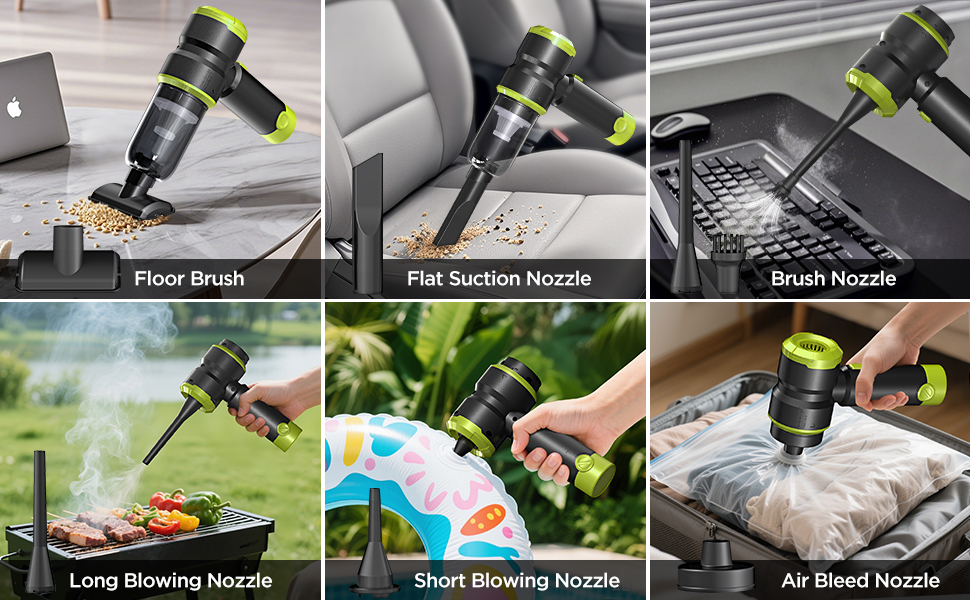 Floor Brush
Flat Suction Nozzle
Brush Nozzle
Long Blowing Nozzle
Short Blowing Nozzle
Air Bleed Nozzle