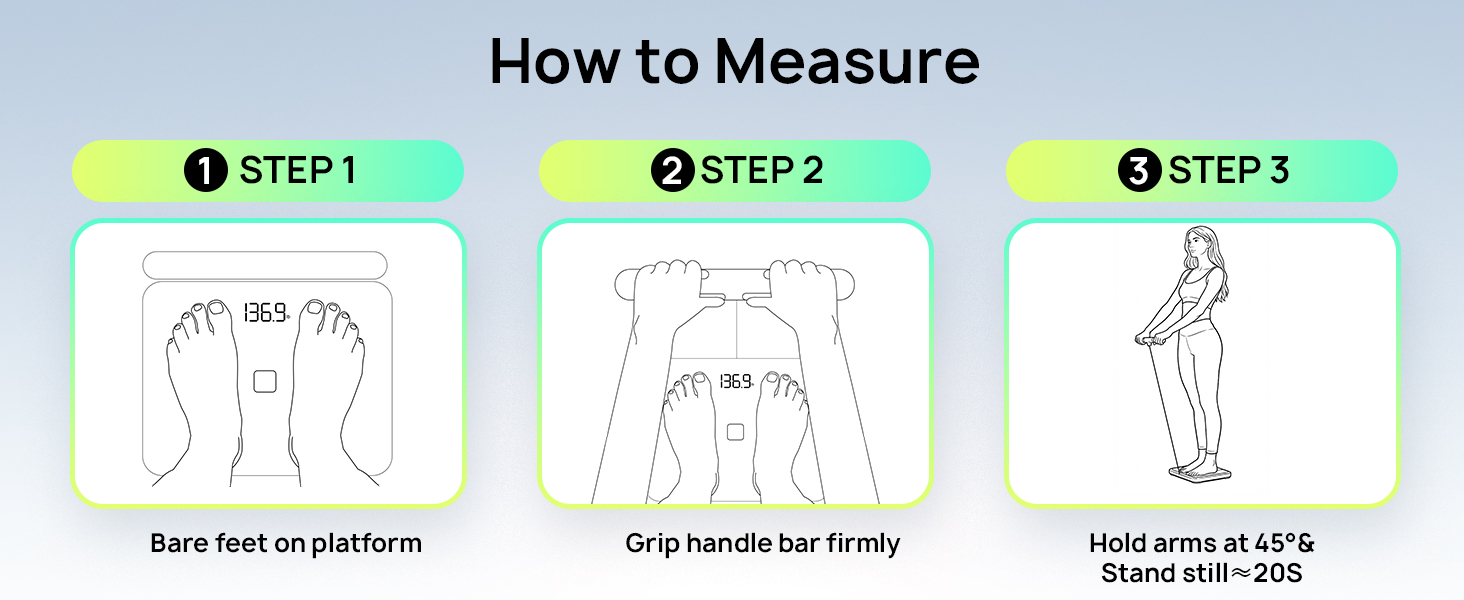 How to Measure

1 STEP 1

136.9

Bare feet on platform

2 STEP 2

136.9

Grip handle bar firmly

3 STEP 3

Hold arms at 45°&
Stand still≈20S