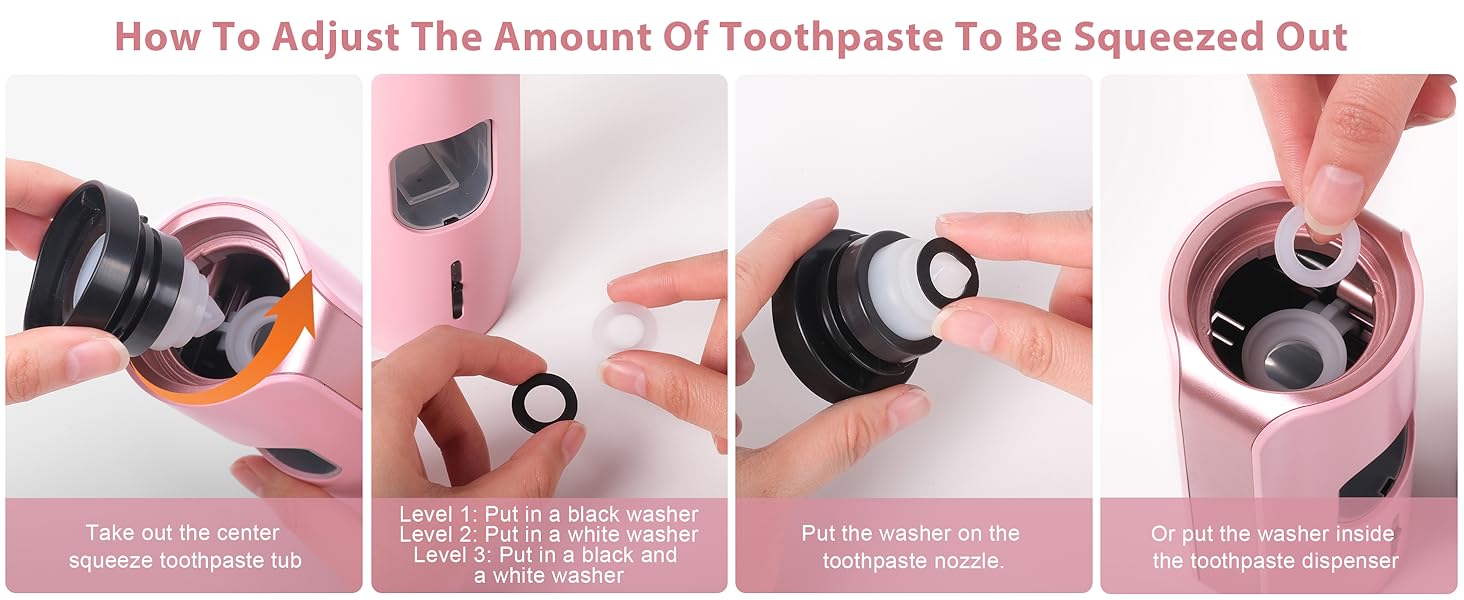 How To Adjust The Amount Of Toothpaste To Be Squeezed Out

Take out the center squeeze toothpaste tub

Level 1: Put in a black washer
Level 2: Put in a white washer
Level 3: Put in a black and a white washer

Put the washer on the toothpaste nozzle.

Or put the washer inside the toothpaste dispenser