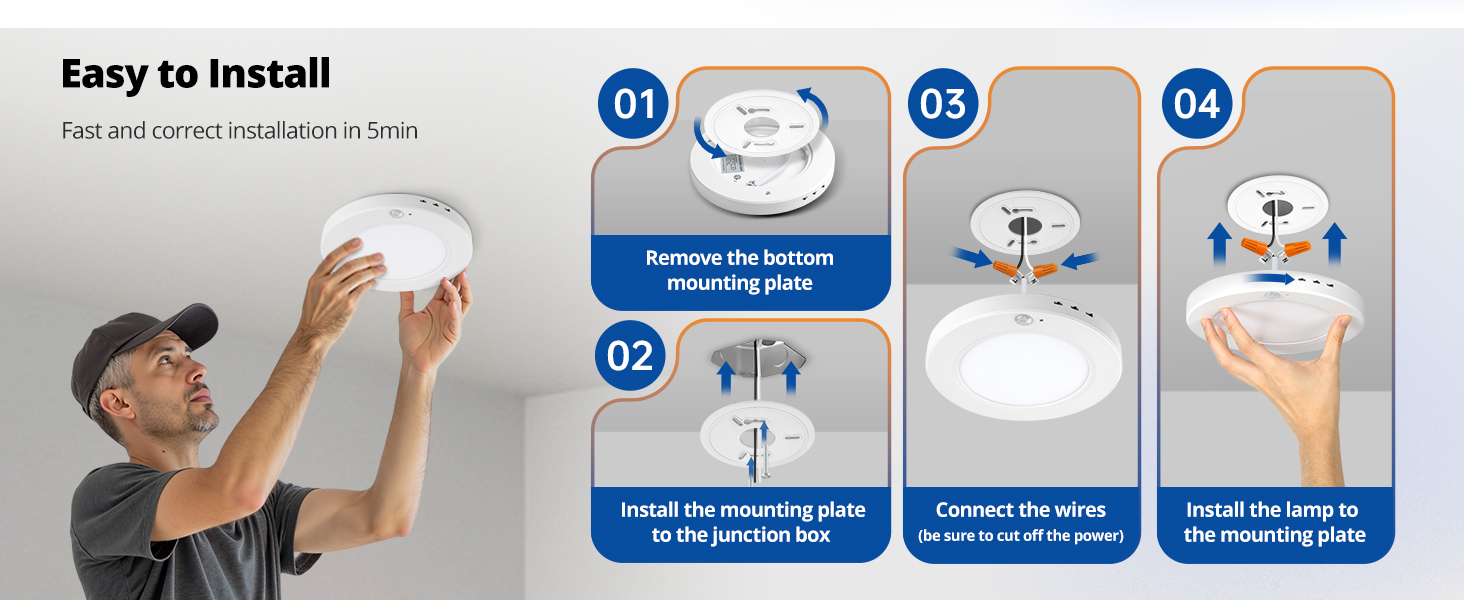 Easy to Install

Fast and correct installation in 5min

01

Remove the bottom mounting plate

02

Install the mounting plate to the junction box

03

Connect the wires
(be sure to cut off the power)

04

Install the lamp to the mounting plate