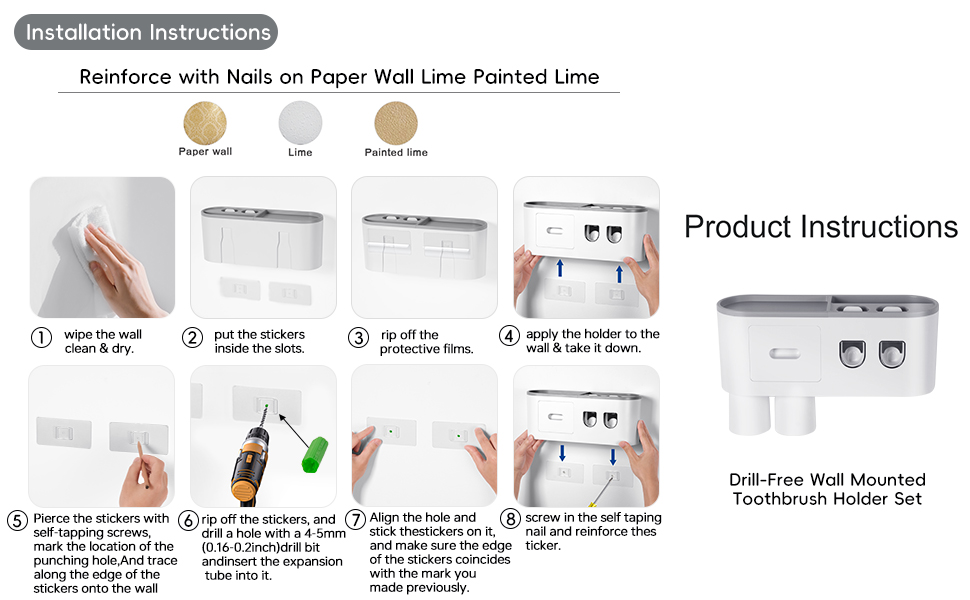 Installation Instructions

Reinforce with Nails on Paper Wall Lime Painted Lime

Paper wall

Lime

Painted lime

① wipe the wall clean & dry.

② put the stickers inside the slots.

③ rip off the protective films.

④ apply the holder to the wall & take it down.

⑤ Pierce the stickers with self-tapping screws, mark the location of the punching hole,And trace along the edge of the stickers onto the wall

⑥ rip off the stickers, and drill a hole with a 4-5mm (0.16-0.2inch)drill bit andinsert the expansion tube into it.

⑦ Align the hole and stick thestickers on it, and make sure the edge of the stickers coincides with the mark you made previously.

⑧ screw in the self taping nail and reinforce thes ticker.

Product Instructions

Drill-Free Wall Mounted Toothbrush Holder Set