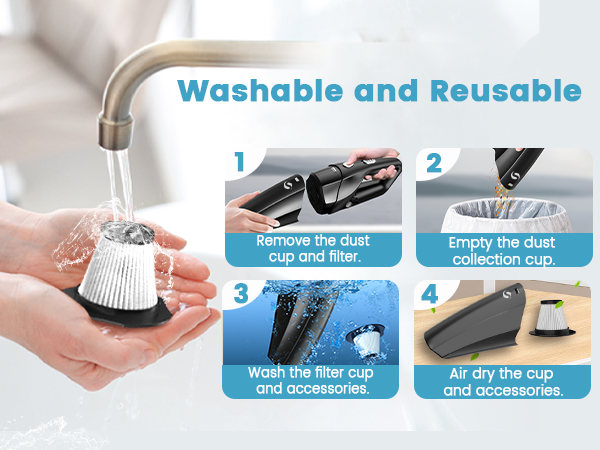 Washable and Reusable

1
Remove the dust cup and filter.

2
Empty the dust collection cup.

3
Wash the filter cup and accessories.

4
Air dry the cup and accessories.