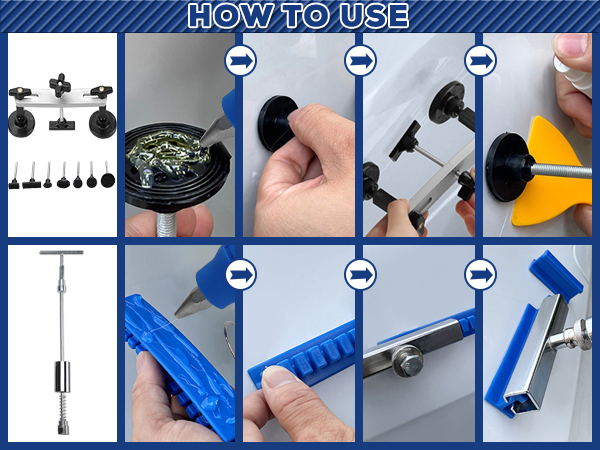 HOW TO USE