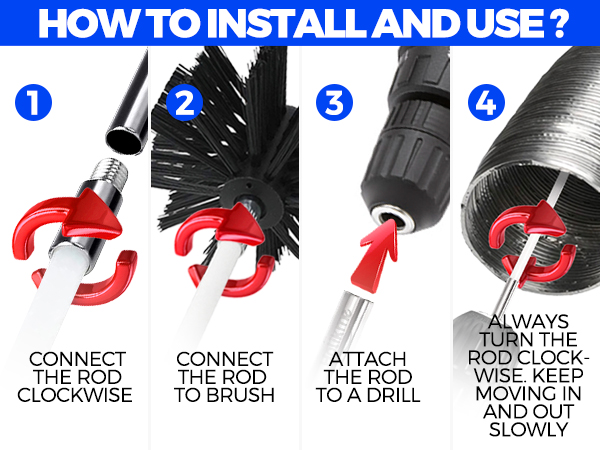 HOW TO INSTALL AND USE ?

1

CONNECT THE ROD CLOCKWISE

2

CONNECT THE ROD TO BRUSH

3

ATTACH THE ROD TO A DRILL

4

ALWAYS TURN THE ROD CLOCKWISE. KEEP MOVING IN AND OUT SLOWLY