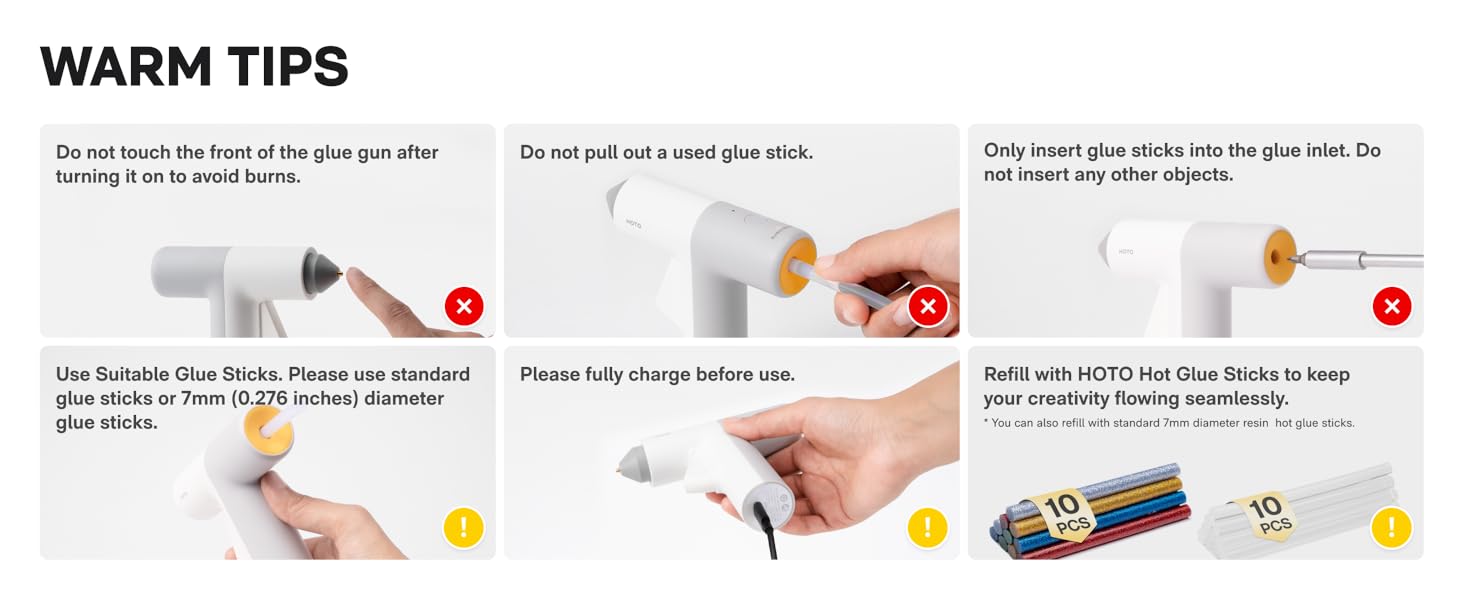 WARM TIPS

Do not touch the front of the glue gun after turning it on to avoid burns.

Do not pull out a used glue stick.

HOTO

Only insert glue sticks into the glue inlet. Do not insert any other objects.

HOTO

Use Suitable Glue Sticks. Please use standard glue sticks or 7mm (0.276 inches) diameter glue sticks.

Please fully charge before use.

Refill with HOTO Hot Glue Sticks to keep your creativity flowing seamlessly.

* You can also refill with standard 7mm diameter resin hot glue sticks.

10 PCS

10 PCS