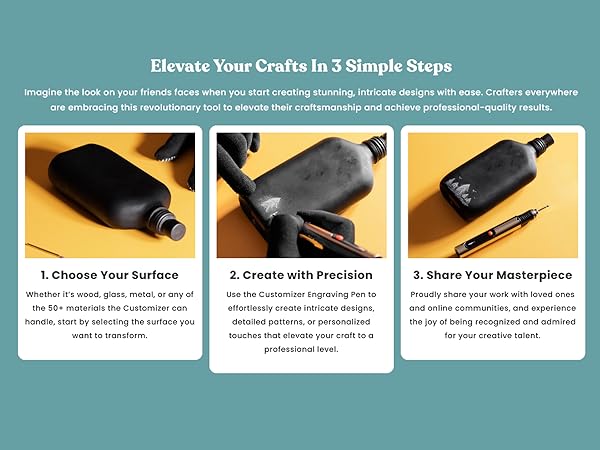 Elevate Your Crafts In 3 Simple Steps

Imagine the look on your friends faces when you start creating stunning, intricate designs with ease. Crafters everywhere are embracing this revolutionary tool to elevate their craftsmanship and achieve professional-quality results.

1. Choose Your Surface

Whether it's wood, glass, metal, or any of the 50+ materials the Customizer can handle, start by selecting the surface you want to transform.

2. Create with Precision

Use the Customizer Engraving Pen to effortlessly create intricate designs, detailed patterns, or personalized touches that elevate your craft to a professional level.

3. Share Your Masterpiece

Proudly share your work with loved ones and online communities, and experience the joy of being recognized and admired for your creative talent.