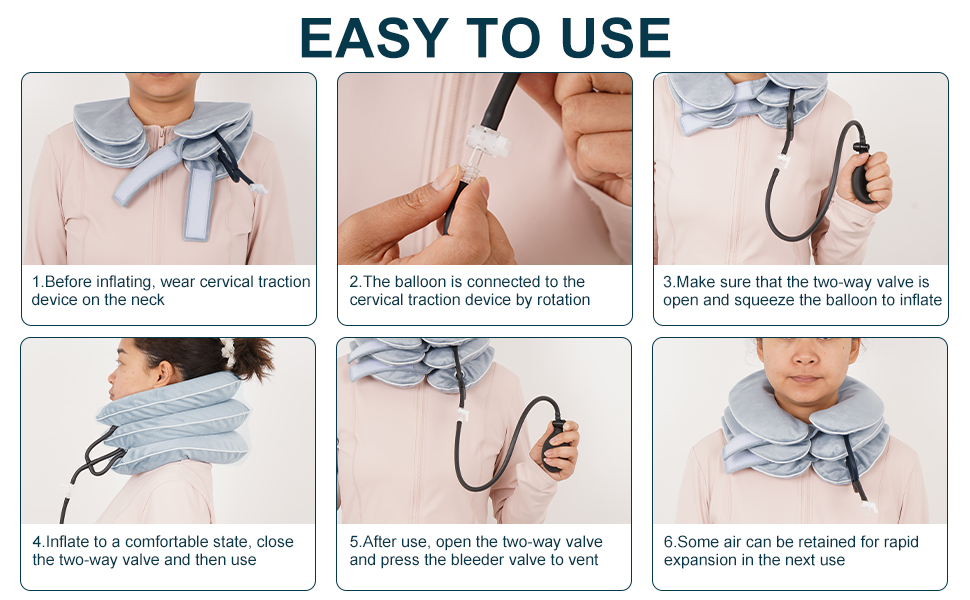 EASY TO USE

1.Before inflating, wear cervical traction device on the neck

2.The balloon is connected to the cervical traction device by rotation

3.Make sure that the two-way valve is open and squeeze the balloon to inflate

4.Inflate to a comfortable state, close the two-way valve and then use

5.After use, open the two-way valve and press the bleeder valve to vent

6.Some air can be retained for rapid expansion in the next use