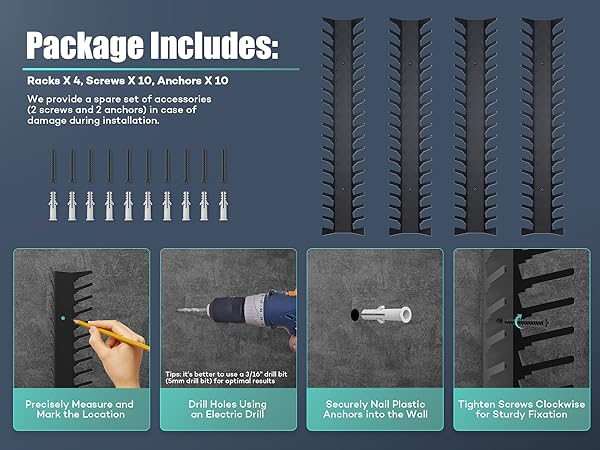 Package Includes:

Racks X 4, Screws X 10, Anchors X 10

We provide a spare set of accessories (2 screws and 2 anchors) in case of damage during installation.

Precisely Measure and Mark the Location

Tips: it's better to use a 3/16" drill bit (5mm drill bit) for optimal results

Drill Holes Using an Electric Drill

Securely Nail Plastic Anchors into the Wall

Tighten Screws Clockwise for Sturdy Fixation