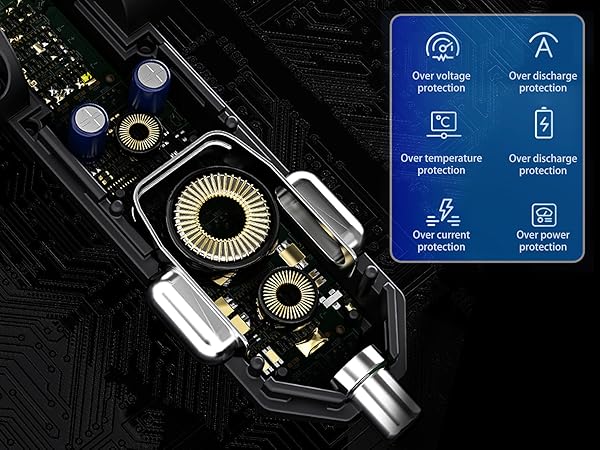 Over voltage protection

Over discharge protection

°C

Over temperature protection

Over discharge protection

Over current protection

Over power protection