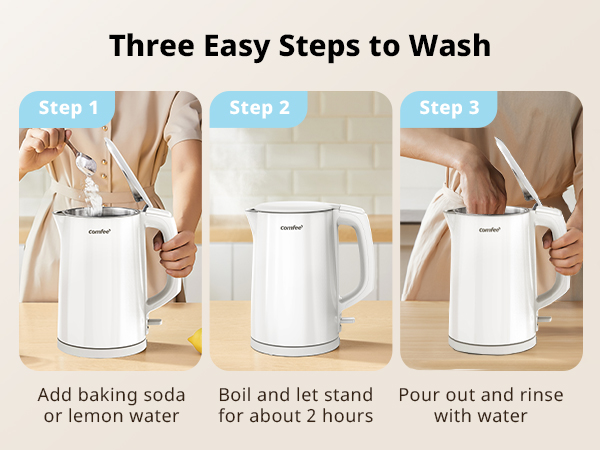 Three Easy Steps to Wash

Step 1

Comfee'

Add baking soda or lemon water

Step 2

Comfee'

Boil and let stand for about 2 hours

Step 3

Comfee'

Pour out and rinse with water