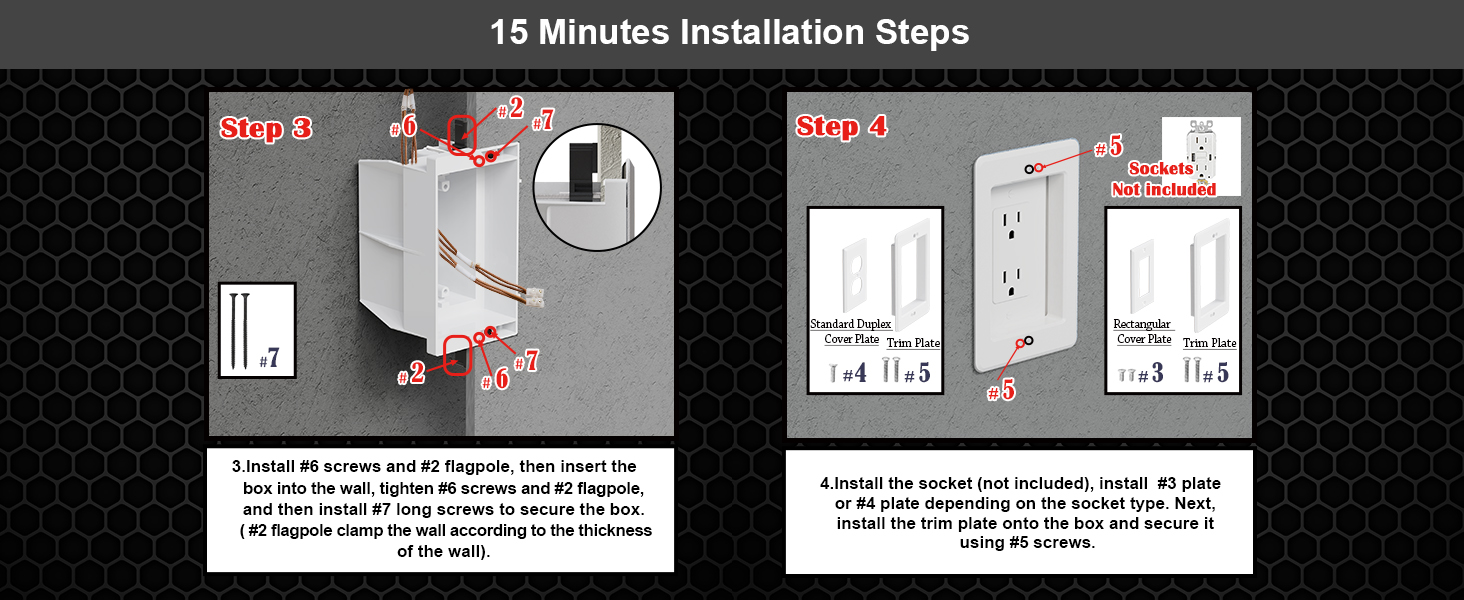 15 Minutes Installation Steps

Step 3

#6 #2 #7

#7

#2 #6 #7

3.Install #6 screws and #2 flagpole, then insert the box into the wall, tighten #6 screws and #2 flagpole, and then install #7 long screws to secure the box. ( #2 flagpole clamp the wall according to the thickness of the wall).

Step 4

#5

Sockets Not included

Standard Duplex Cover Plate

Trim Plate

#4 #5

#5

Rectangular Cover Plate

Trim Plate

#3 #5

4.Install the socket (not included), install #3 plate or #4 plate depending on the socket type. Next, install the trim plate onto the box and secure it using #5 screws.