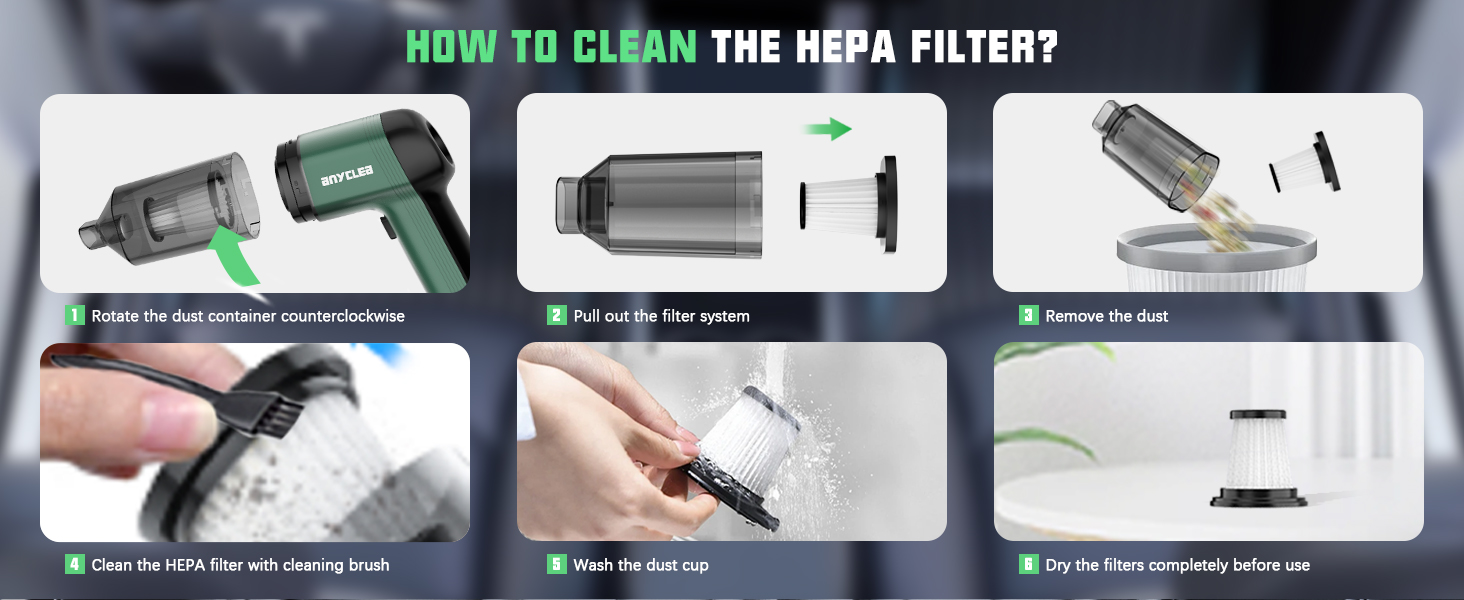 HOW TO CLEAN THE HEPA FILTER?

anyclea

1 Rotate the dust container counterclockwise

2 Pull out the filter system

3 Remove the dust

4 Clean the HEPA filter with cleaning brush

5 Wash the dust cup

6 Dry the filters completely before use