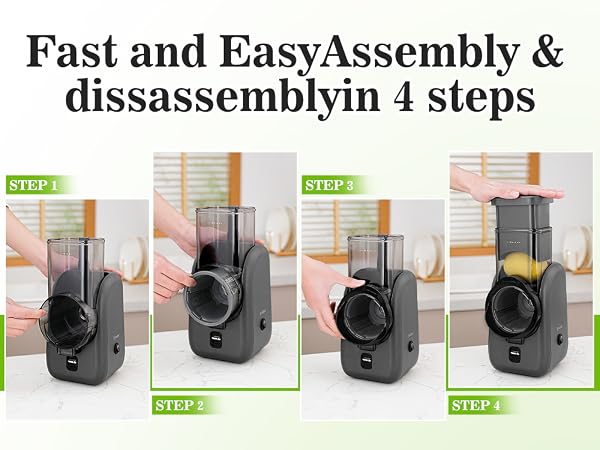 Fast and EasyAssembly & dissassemblyin 4 steps

STEP 1

STEP 2

STEP 3

STEP 4